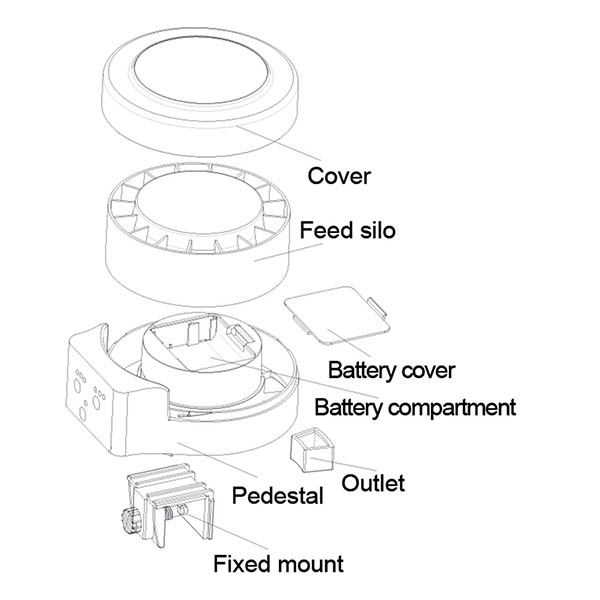 Cover

Feed silo

Battery cover

Battery compartment

Outlet

Pedestal

Fixed mount