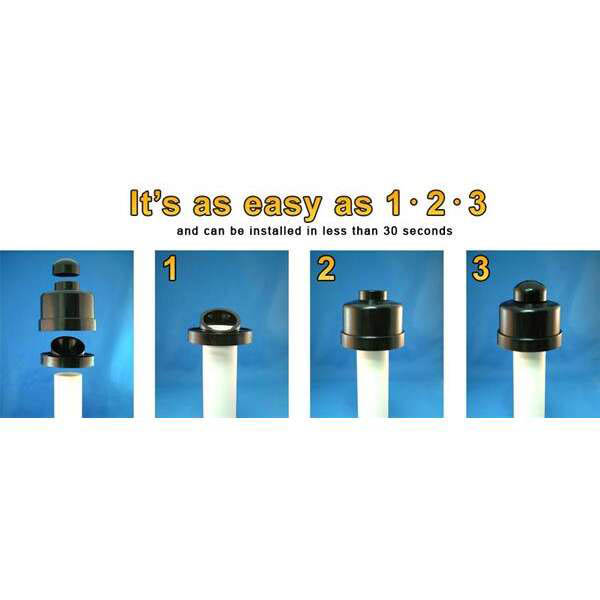 It's as easy as 1 · 2 · 3

and can be installed in less than 30 seconds

1

2

3